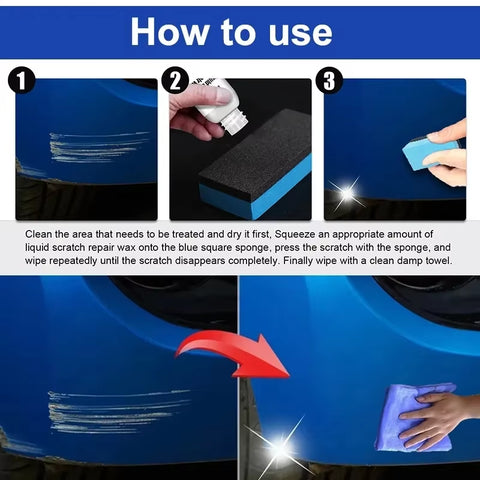 How to use

1

2

3

Clean the area that needs to be treated and dry it first, Squeeze an appropriate amount of liquid scratch repair wax onto the blue square sponge, press the scratch with the sponge, and wipe repeatedly until the scratch disappears completely. Finally wipe with a clean damp towel.