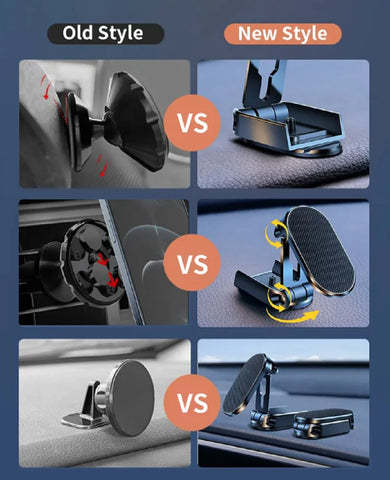 Old Style
New Style
VS
VS
VS