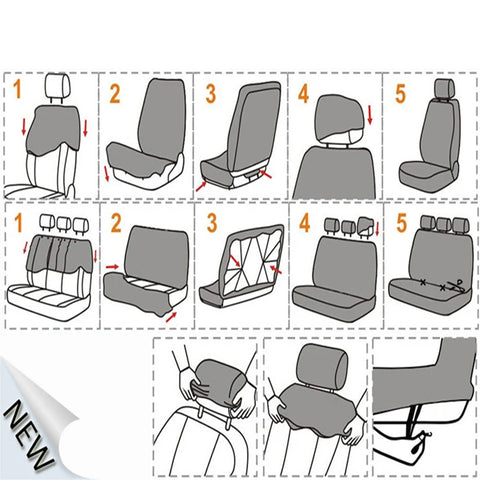 1
2
3
4
5
1
2
3
4
5
NEW