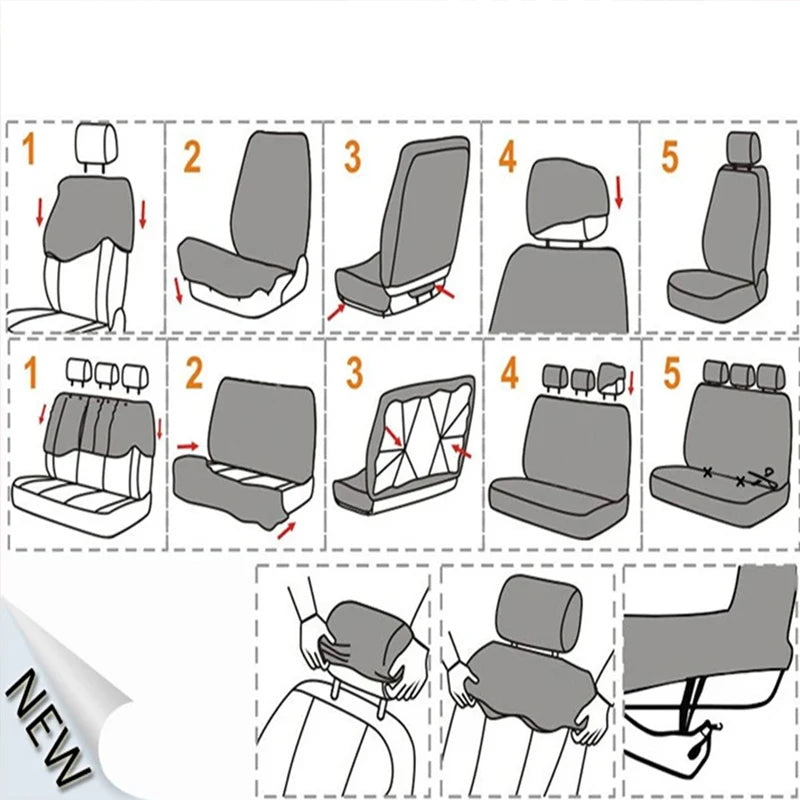 1
2
3
4
5
1
2
3
4
5
NEW