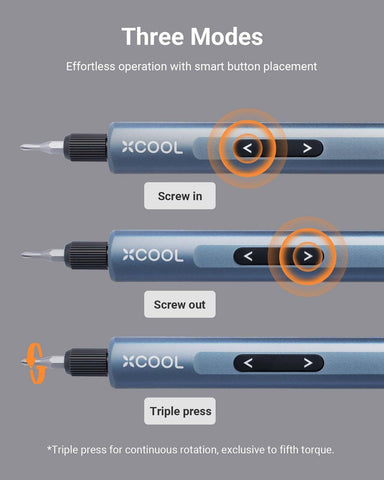 Three Modes

Effortless operation with smart button placement

XCOOL

<

>

Screw in

XCOOL

<

>

Screw out

XCOOL

<

>

Triple press

*Triple press for continuous rotation, exclusive to fifth torque.