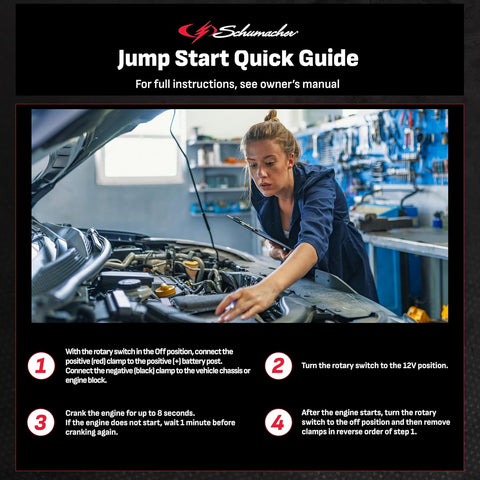 Schumacher

Jump Start Quick Guide

For full instructions, see owner's manual

1 With the rotary switch in the Off position, connect the positive (red) clamp to the positive (+) battery post. Connect the negative (black) clamp to the vehicle chassis or engine block.

2 Turn the rotary switch to the 12V position.

3 Crank the engine for up to 8 seconds. If the engine does not start, wait 1 minute before cranking again.

4 After the engine starts, turn the rotary switch to the off position and then remove clamps in reverse order of step 1.