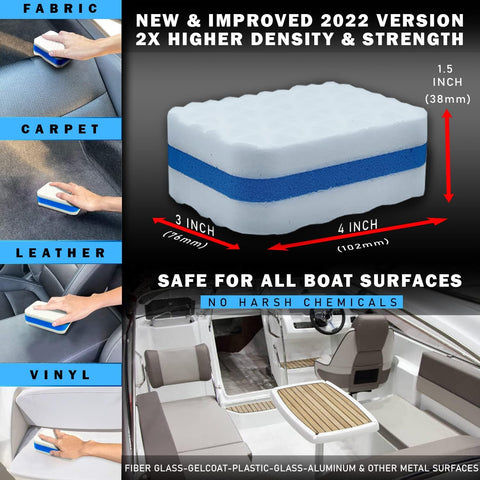 FABRIC

CARPET

LEATHER

VINYL

NEW & IMPROVED 2022 VERSION
2X HIGHER DENSITY & STRENGTH

1.5 INCH (38mm)

3 INCH (76mm)

4 INCH (102mm)

SAFE FOR ALL BOAT SURFACES

NO HARSH CHEMICALS

FIBER GLASS-GELCOAT-PLASTIC-GLASS-ALUMINUM & OTHER METAL SURFACES