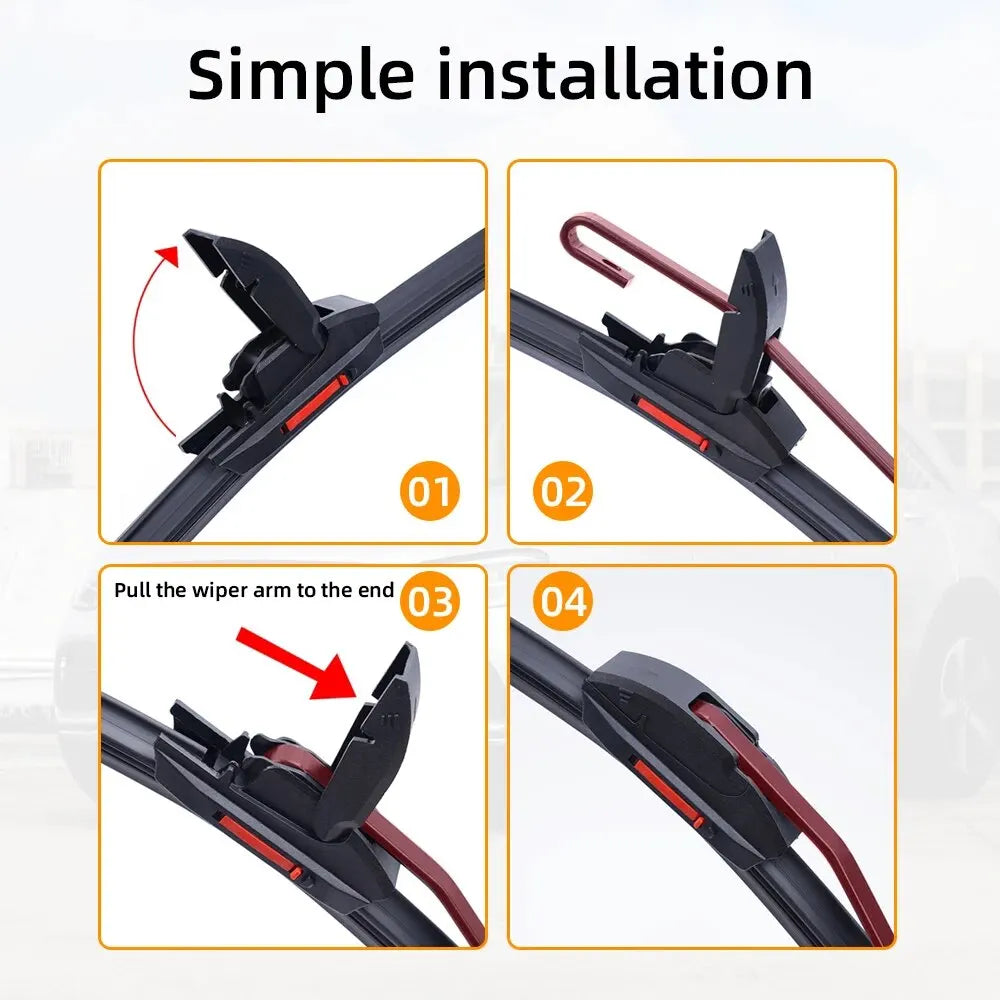 Simple installation

01

02

Pull the wiper arm to the end

03

04