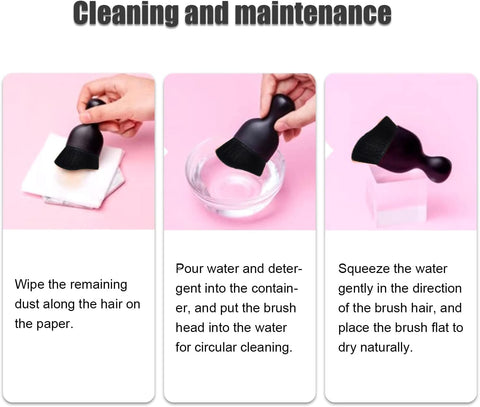 Cleaning and maintenance

Wipe the remaining dust along the hair on the paper.

Pour water and detergent into the container, and put the brush head into the water for circular cleaning.

Squeeze the water gently in the direction of the brush hair, and place the brush flat to dry naturally.