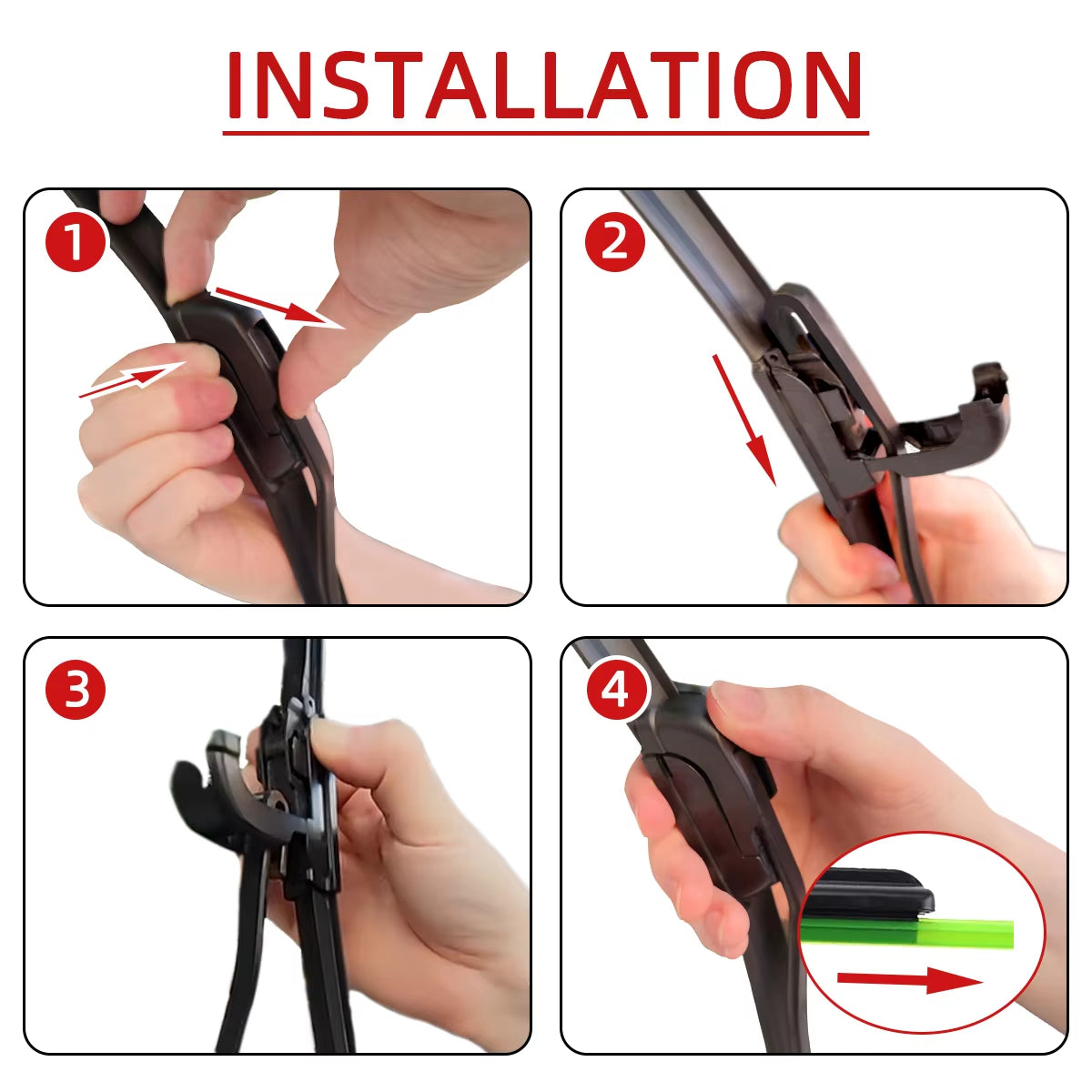 INSTALLATION

1

2

3

4