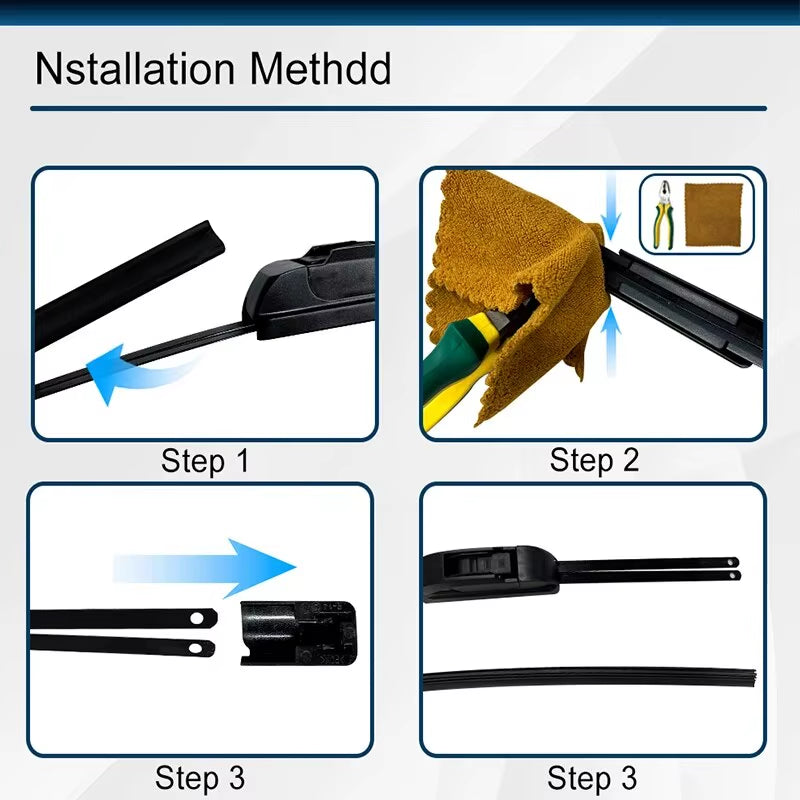 Nstallation Methdd

Step 1

Step 2

Step 3

Step 3